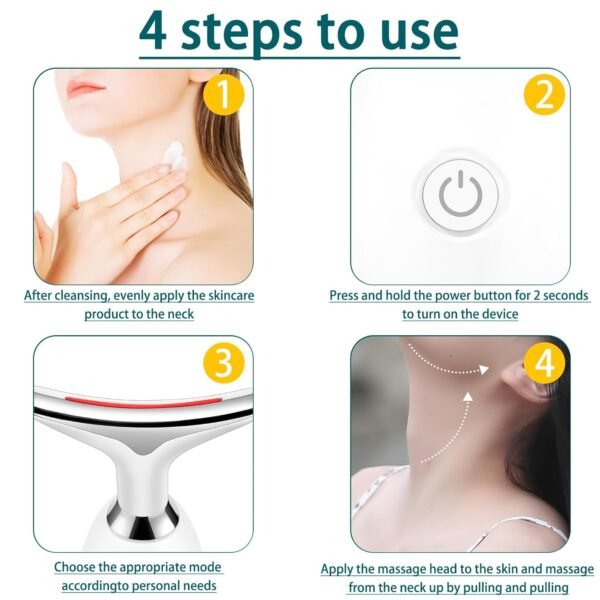 4 steps to use

1

After cleansing, evenly apply the skincare product to the neck

2

Press and hold the power button for 2 seconds to turn on the device

3

Choose the appropriate mode accordingto personal needs

4

Apply the massage head to the skin and massage from the neck up by pulling and pulling